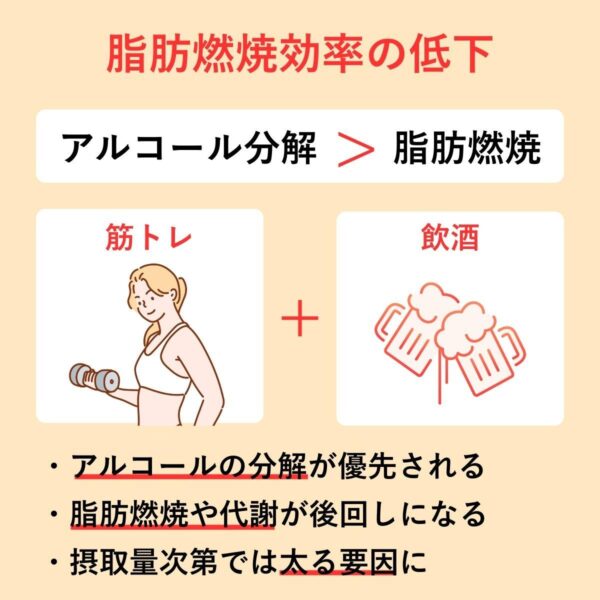 脂肪燃焼効率の低下

アルコール分解 ＞ 脂肪燃焼

筋トレ

＋

飲酒

・アルコールの分解が優先される
・脂肪燃焼や代謝が後回しになる
・摂取量次第では太る要因に