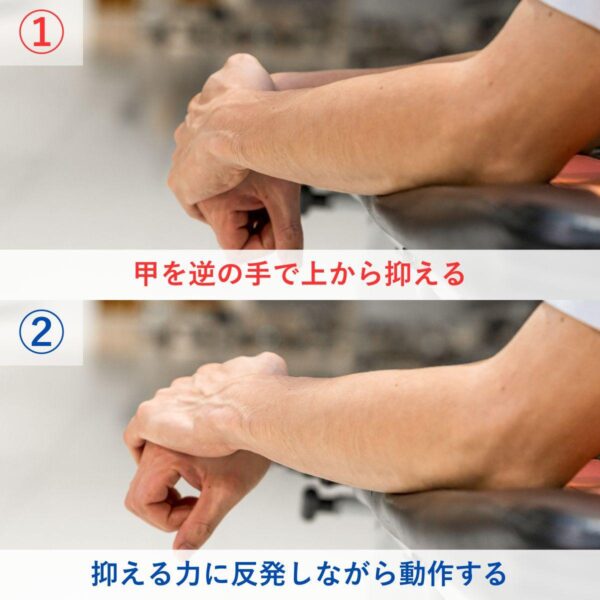 ①

甲を逆の手で上から抑える

②

抑える力に反発しながら動作する