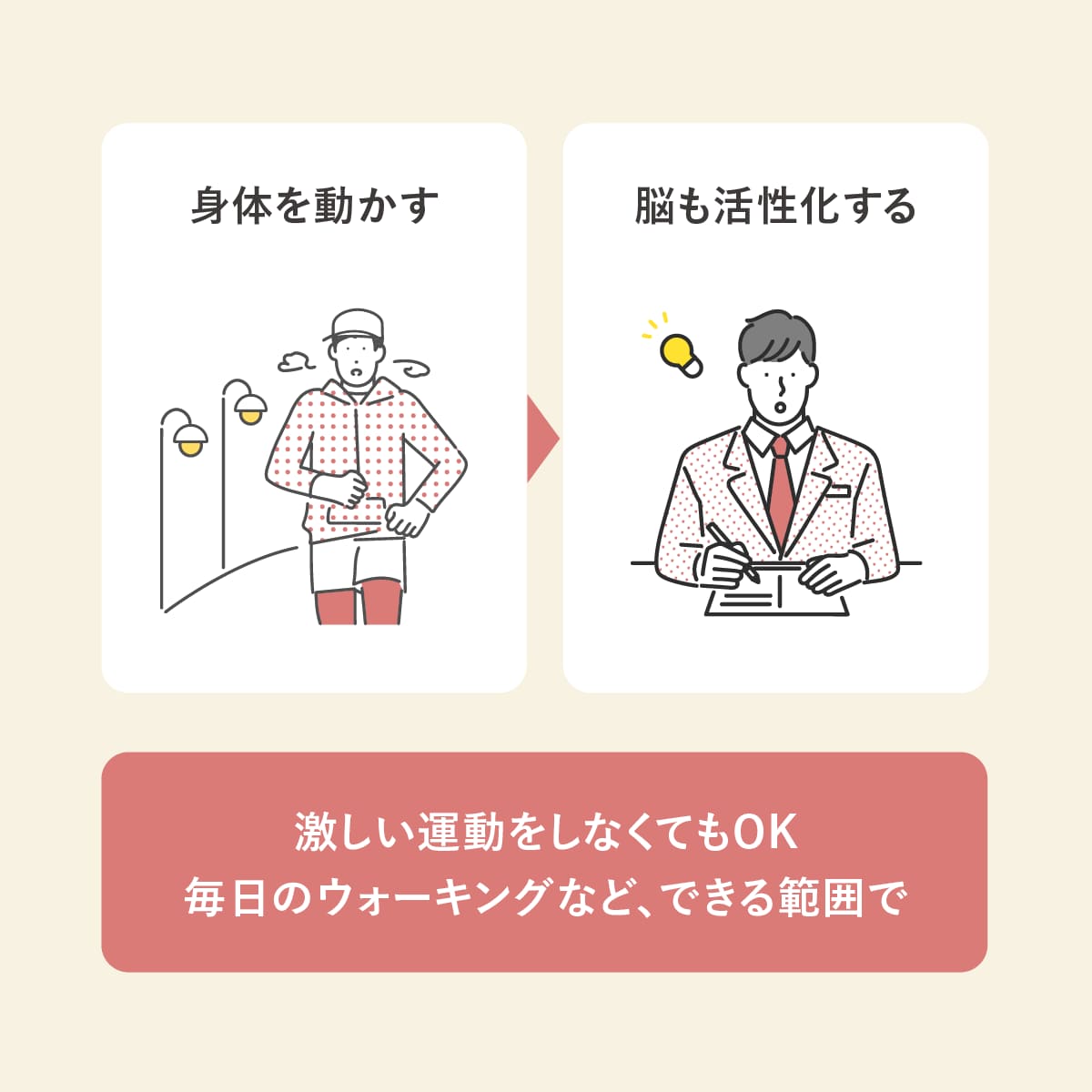 身体を動かす

脳も活性化する

激しい運動をしなくてもOK
毎日のウォーキングなど、できる範囲で