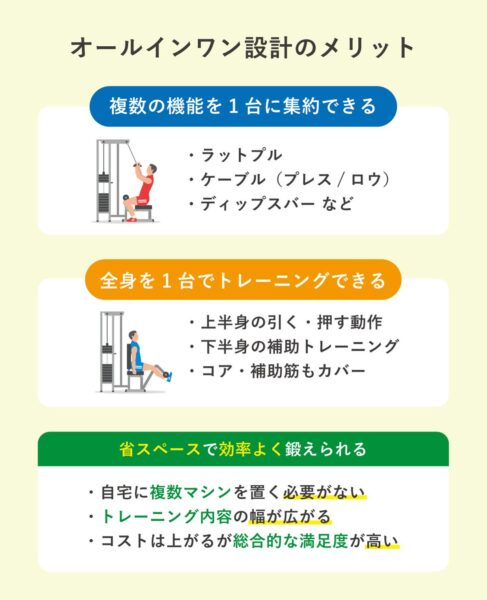 オールインワン設計のメリット

複数の機能を１台に集約できる

・ラットプル
・ケーブル（プレス / ロウ）
・ディップスバー など

全身を１台でトレーニングできる

・上半身の引く・押す動作
・下半身の補助トレーニング
・コア・補助筋もカバー

省スペースで効率よく鍛えられる

・自宅に複数マシンを置く必要がない
・トレーニング内容の幅が広がる
・コストは上がるが総合的な満足度が高い