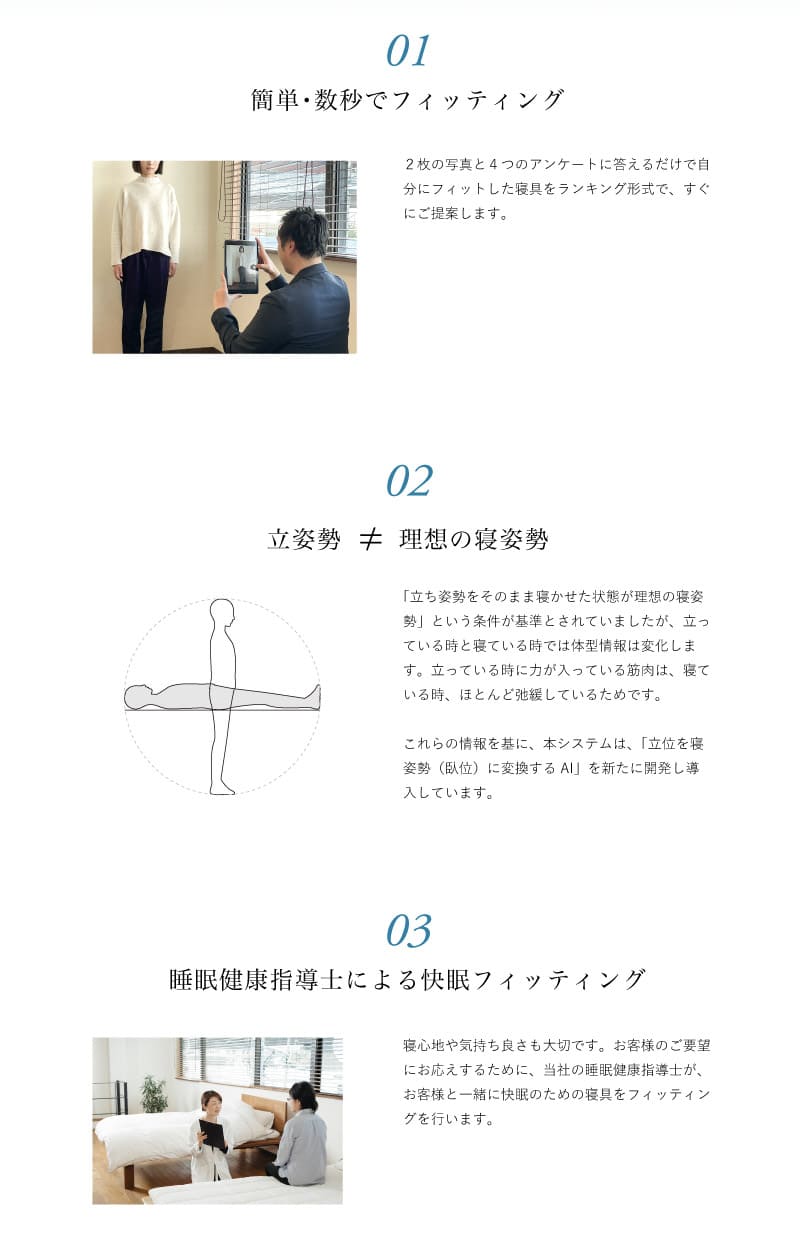 01
簡単・数秒でフィッティング

２枚の写真と４つのアンケートに答えるだけで自分にフィットした寝具をランキング形式で、すぐにご提案します。

02
立姿勢 ≠ 理想の寝姿勢

「立ち姿勢をそのまま寝かせた状態が理想の寝姿勢」という条件が基準とされていましたが、立っている時と寝ている時では体型情報は変化します。立っている時に力が入っている筋肉は、寝ている時、ほとんど弛緩しているためです。

これらの情報を基に、本システムは、「立位を寝姿勢（臥位）に変換する AI」を新たに開発し導入しています。

03
睡眠健康指導士による快眠フィッティング

寝心地や気持ち良さも大切です。お客様のご要望にお応えするために、当社の睡眠健康指導士が、お客様と一緒に快眠のための寝具をフィッティングを行います。