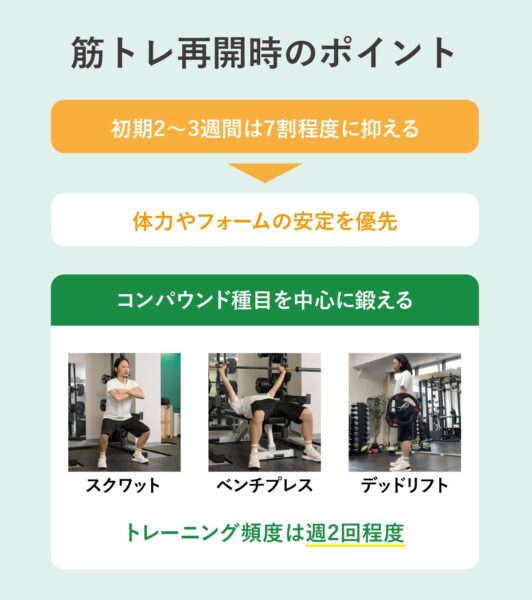 筋トレ再開時のポイント

初期2〜3週間は7割程度に抑える

体力やフォームの安定を優先

コンパウンド種目を中心に鍛える

スクワット

ベンチプレス

デッドリフト

トレーニング頻度は週2回程度