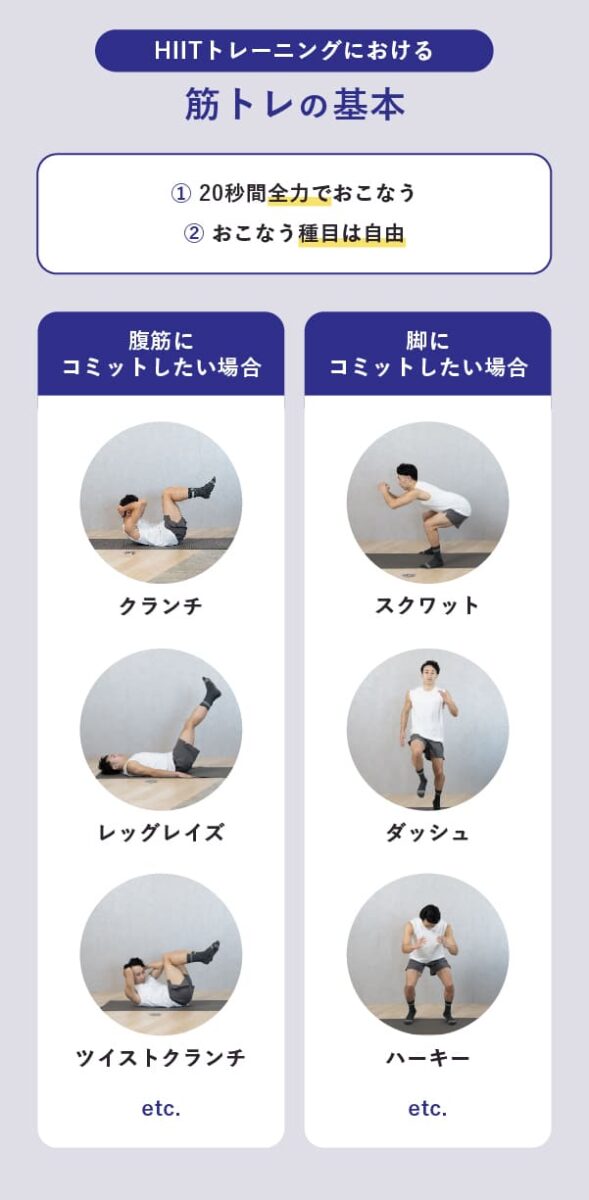 HIITトレーニングにおける
筋トレの基本

① 20秒間全力でおこなう
② おこなう種目は自由

腹筋に
コミットしたい場合

クランチ

レッグレイズ

ツイストクランチ

etc.

脚に
コミットしたい場合

スクワット

ダッシュ

ハーキー

etc.