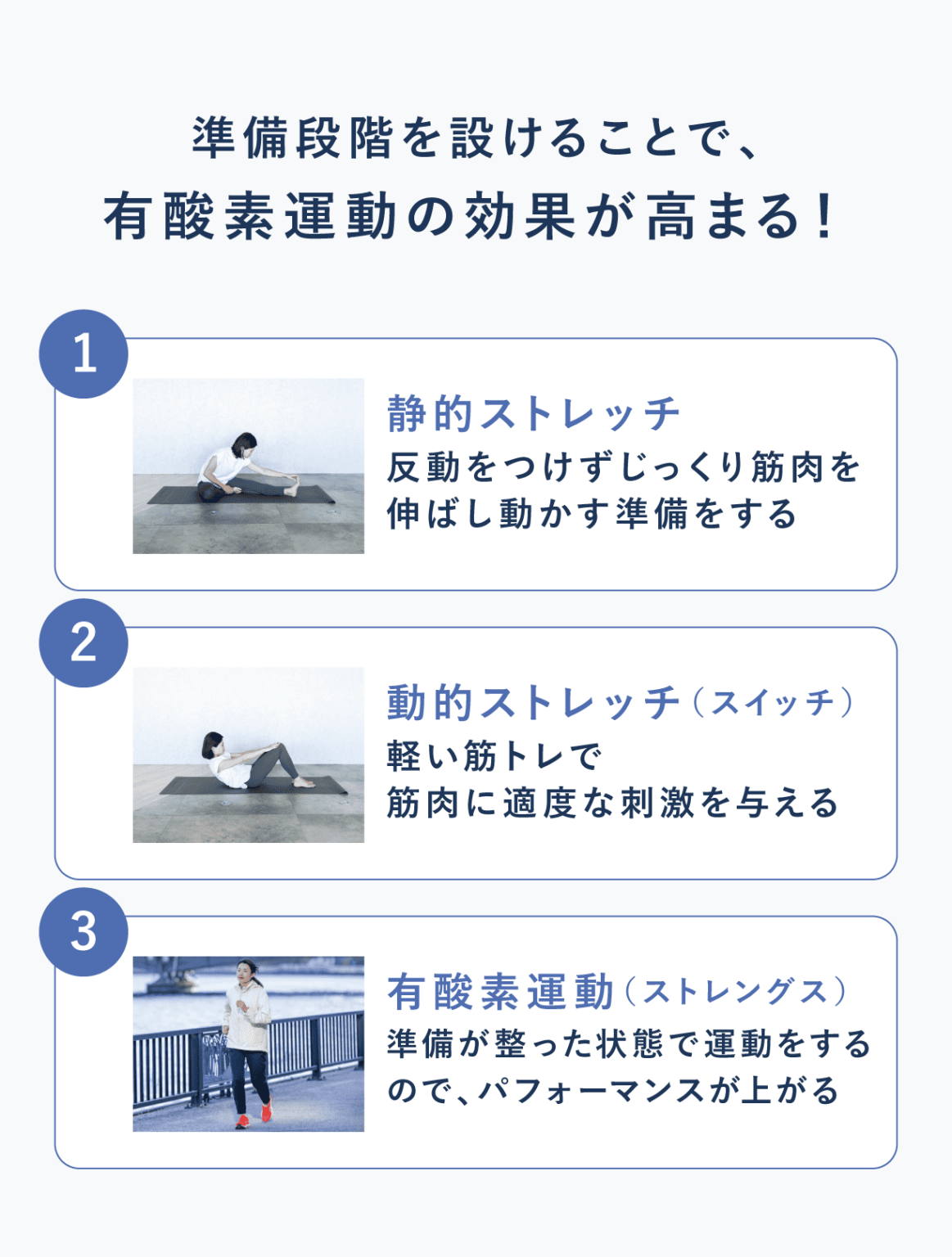 準備段階を設けることで、
有酸素運動の効果が高まる！

1

静的ストレッチ
反動をつけずじっくり筋肉を伸ばし動かす準備をする

2

動的ストレッチ（スイッチ）
軽い筋トレで
筋肉に適度な刺激を与える

3

有酸素運動（ストレングス）
準備が整った状態で運動をするので、パフォーマンスが上がる