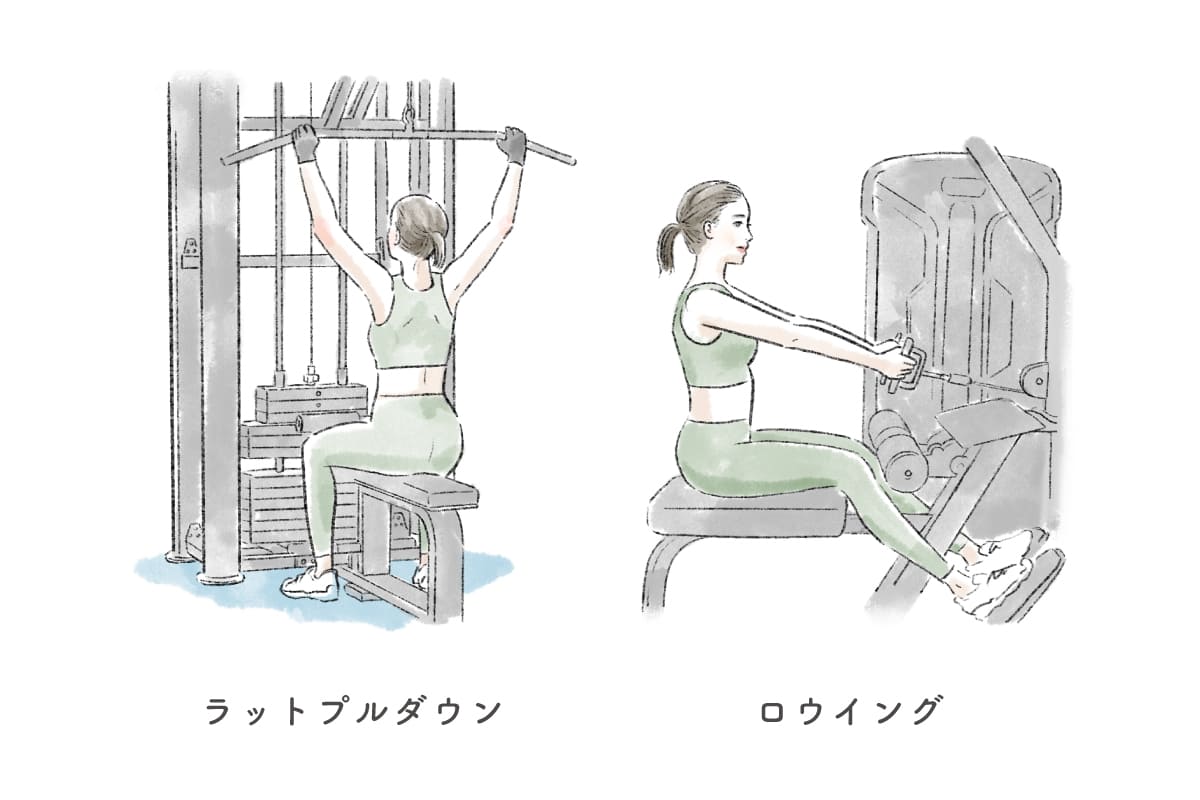 ラットプルダウン

ロウイング